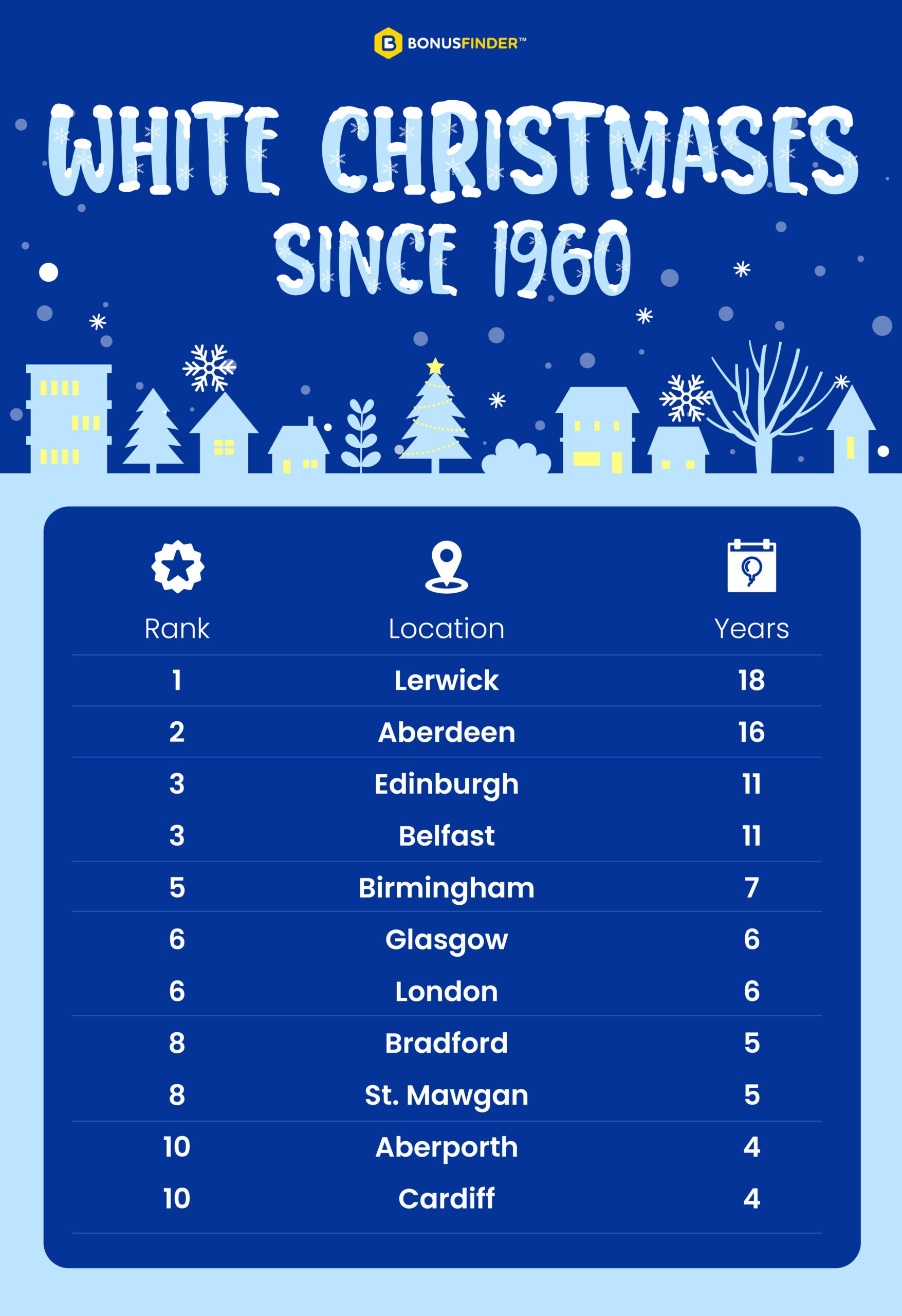 BONUSFINDER™

WHITE CHRISTMASES SINCE 1960

| Rank | Location | Years |
|---|---|---|
| 1 | Lerwick | 18 |
| 2 | Aberdeen | 16 |
| 3 | Edinburgh | 11 |
| 3 | Belfast | 11 |
| 5 | Birmingham | 7 |
| 6 | Glasgow | 6 |
| 6 | London | 6 |
| 8 | Bradford | 5 |
| 8 | St. Mawgan | 5 |
| 10 | Aberporth | 4 |
| 10 | Cardiff | 4 |